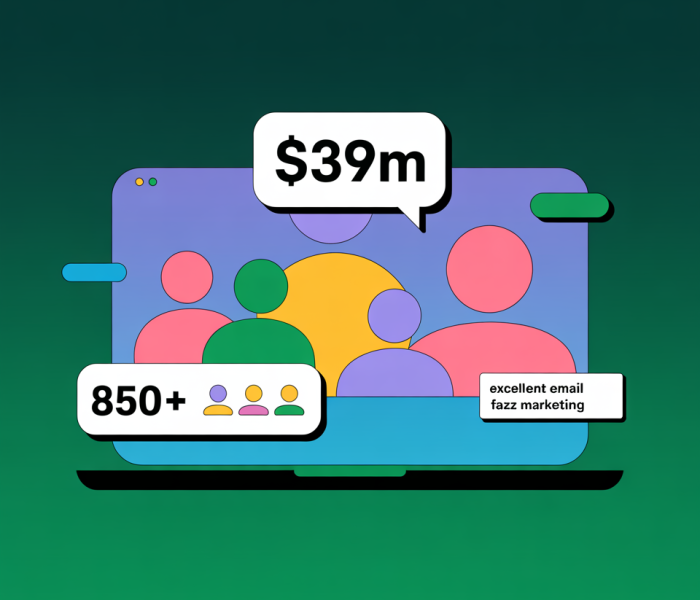 $39m

850+

excellent email
fazz marketing